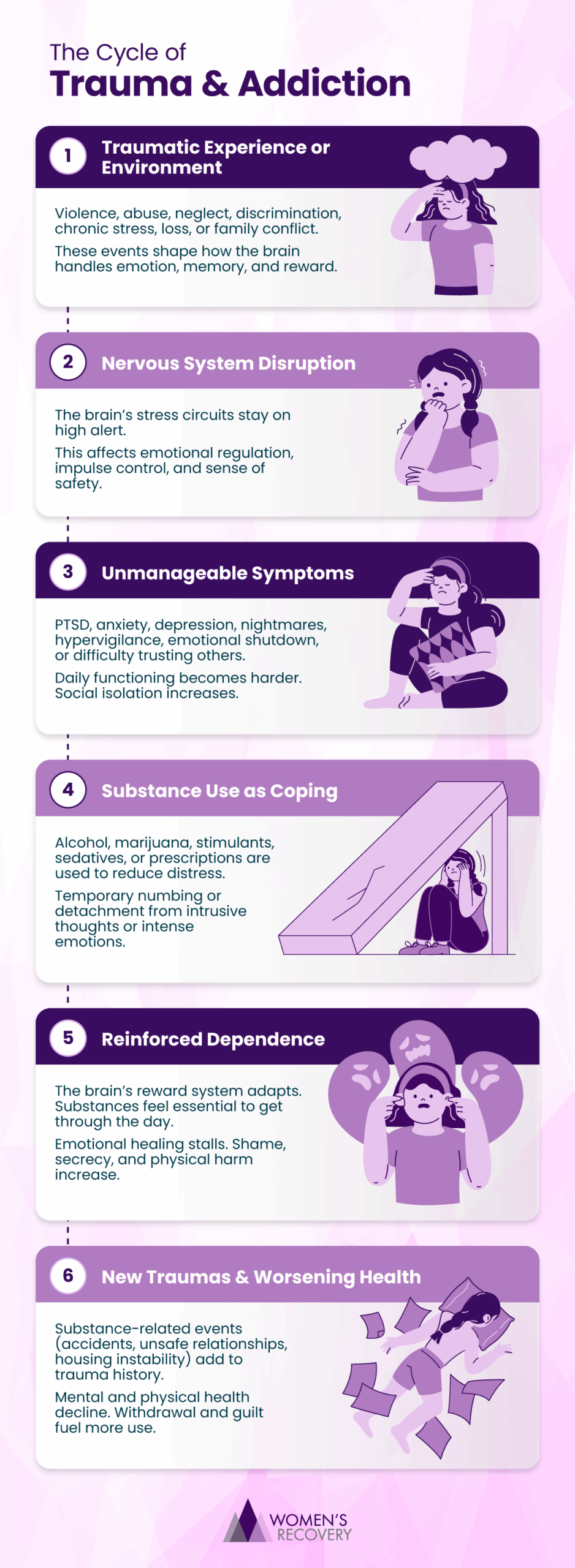 The Cycle of
Trauma & Addiction

1 Traumatic Experience or Environment

Violence, abuse, neglect, discrimination, chronic stress, loss, or family conflict.

These events shape how the brain handles emotion, memory, and reward.

2 Nervous System Disruption

The brain's stress circuits stay on high alert.

This affects emotional regulation, impulse control, and sense of safety.

3 Unmanageable Symptoms

PTSD, anxiety, depression, nightmares, hypervigilance, emotional shutdown, or difficulty trusting others.

Daily functioning becomes harder. Social isolation increases.

4 Substance Use as Coping

Alcohol, marijuana, stimulants, sedatives, or prescriptions are used to reduce distress.

Temporary numbing or detachment from intrusive thoughts or intense emotions.

5 Reinforced Dependence

The brain's reward system adapts. Substances feel essential to get through the day.

Emotional healing stalls. Shame, secrecy, and physical harm increase.

6 New Traumas & Worsening Health

Substance-related events (accidents, unsafe relationships, housing instability) add to trauma history.

Mental and physical health decline. Withdrawal and guilt fuel more use.

WOMEN'S RECOVERY